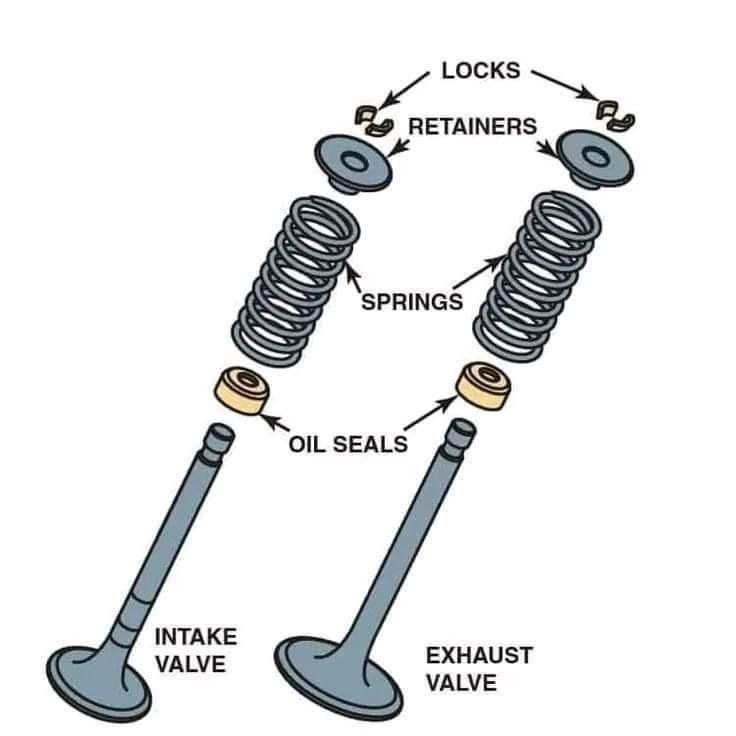 LOCKS

RETAINERS

SPRINGS

OIL SEALS

INTAKE VALVE

EXHAUST VALVE