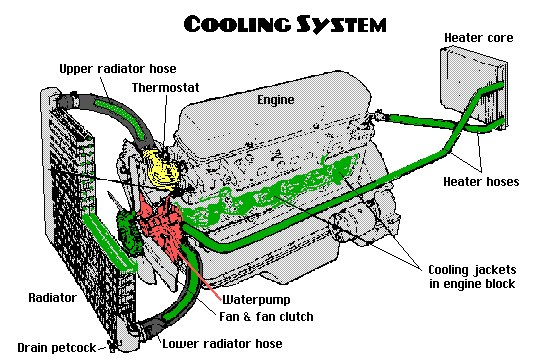 COOLING SYSTEM

Heater core

Upper radiator hose

Thermostat

Engine

Heater hoses

Cooling jackets in engine block

Radiator

Waterpump

Fan & fan clutch

Drain petcock

Lower radiator hose