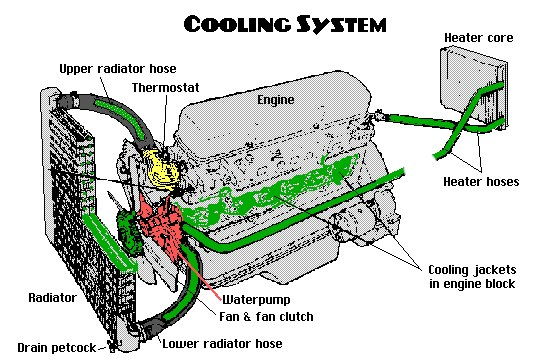 COOLING SYSTEM

Heater core

Upper radiator hose

Thermostat

Engine

Heater hoses

Cooling jackets in engine block

Radiator

Waterpump

Fan & fan clutch

Drain petcock

Lower radiator hose